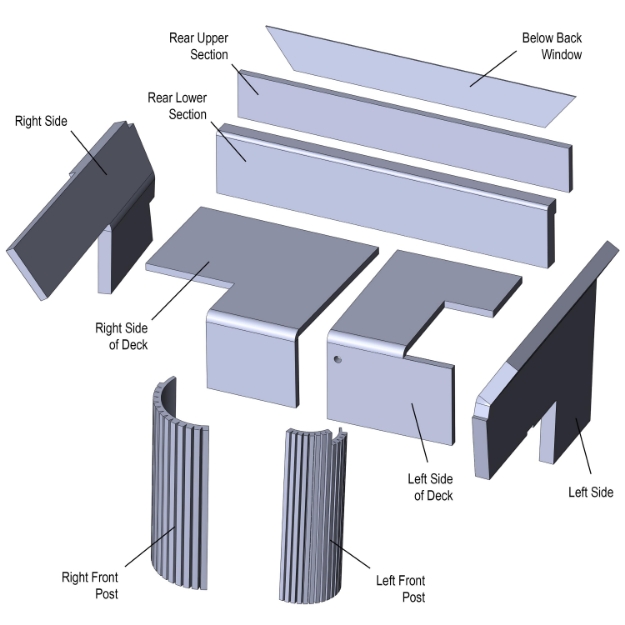 Rear Upper Section

Below Back Window

Rear Lower Section

Right Side

Right Side of Deck

Left Side of Deck

Left Side

Right Front Post

Left Front Post