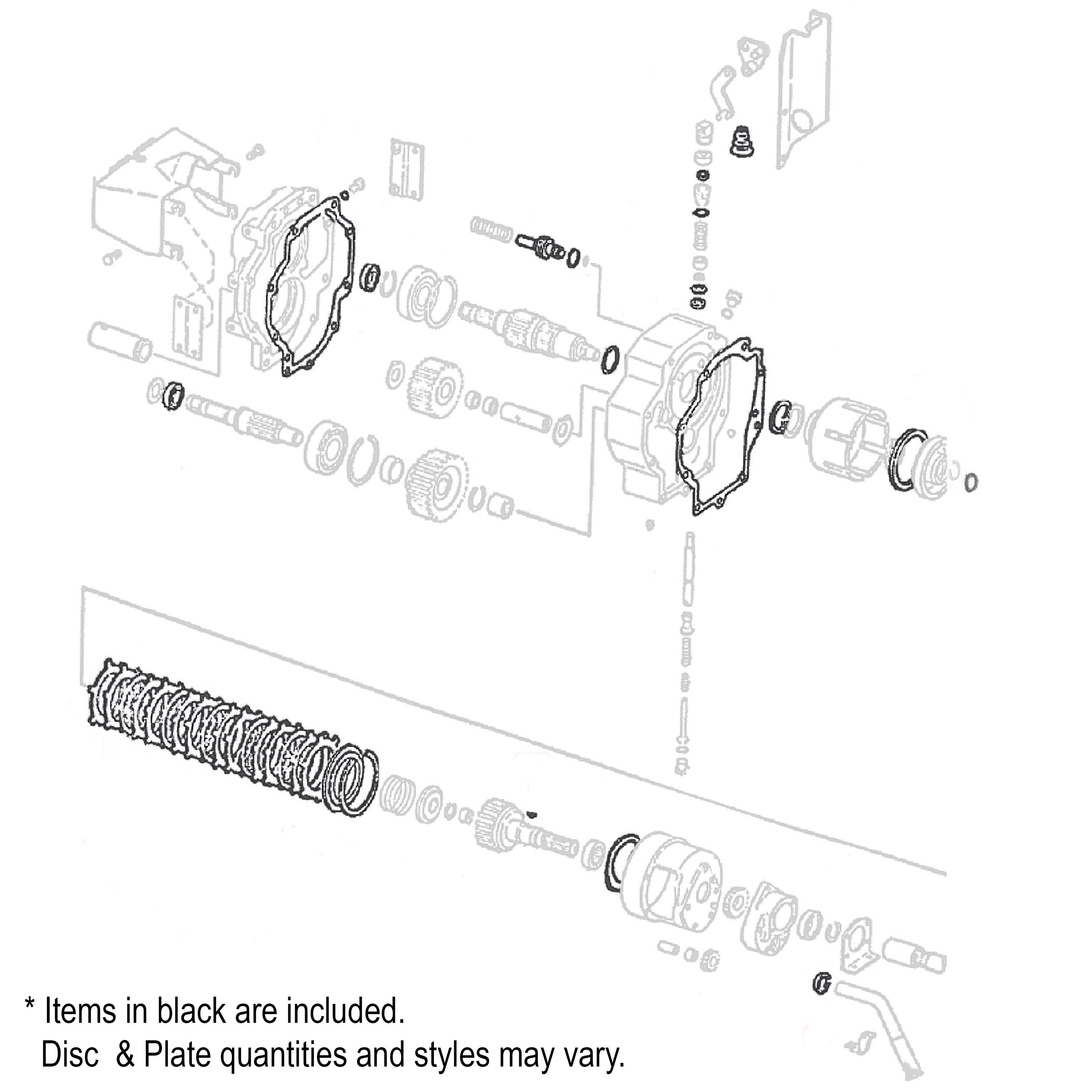 * Items in black are included.
Disc & Plate quantities and styles may vary.