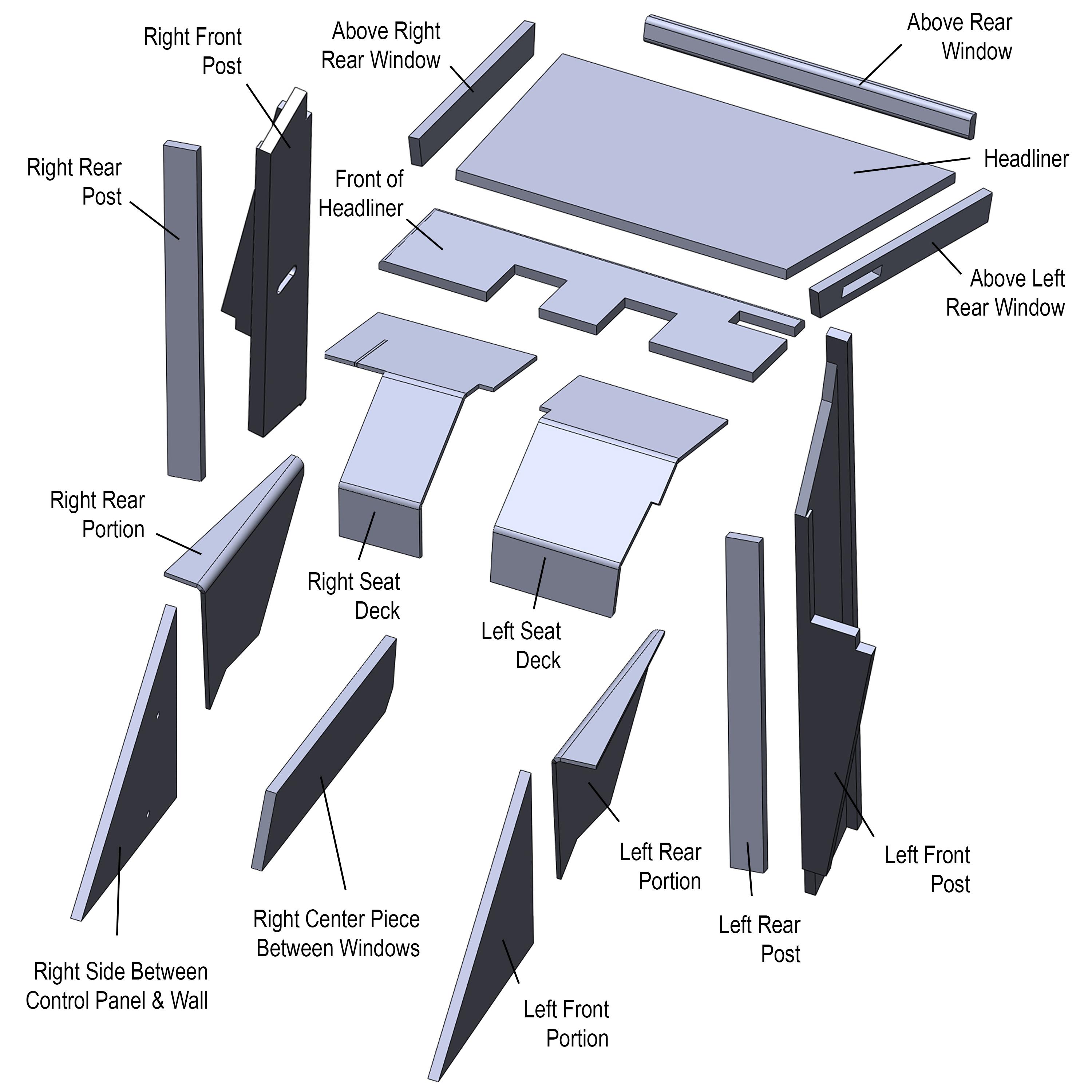 Right Front Post

Above Right Rear Window

Above Rear Window

Right Rear Post

Front of Headliner

Headliner

Above Left Rear Window

Right Rear Portion

Right Seat Deck

Left Seat Deck

Left Rear Portion

Left Front Post

Left Rear Post

Right Center Piece Between Windows

Right Side Between Control Panel & Wall

Left Front Portion