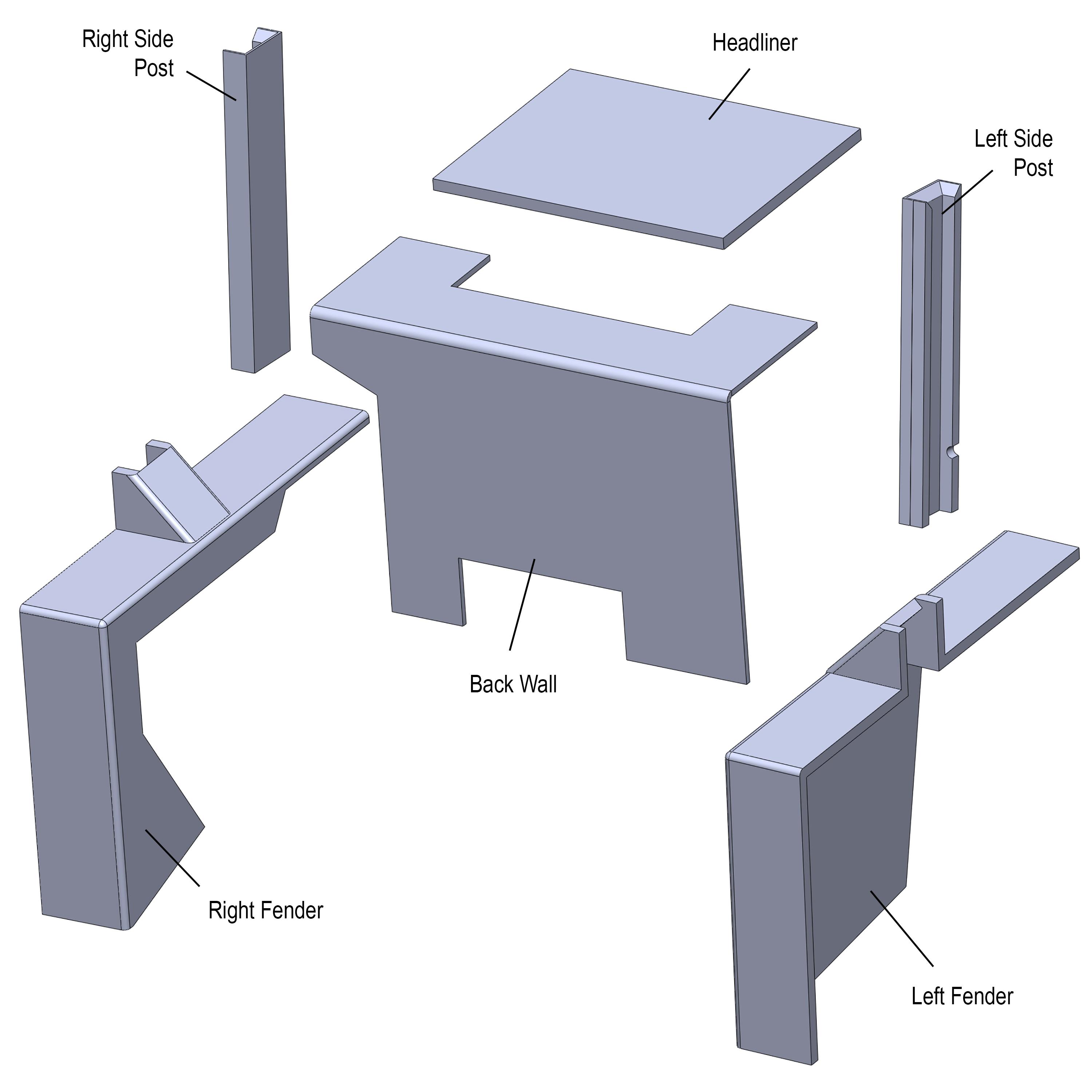 Right Side Post

Headliner

Left Side Post

Back Wall

Right Fender

Left Fender