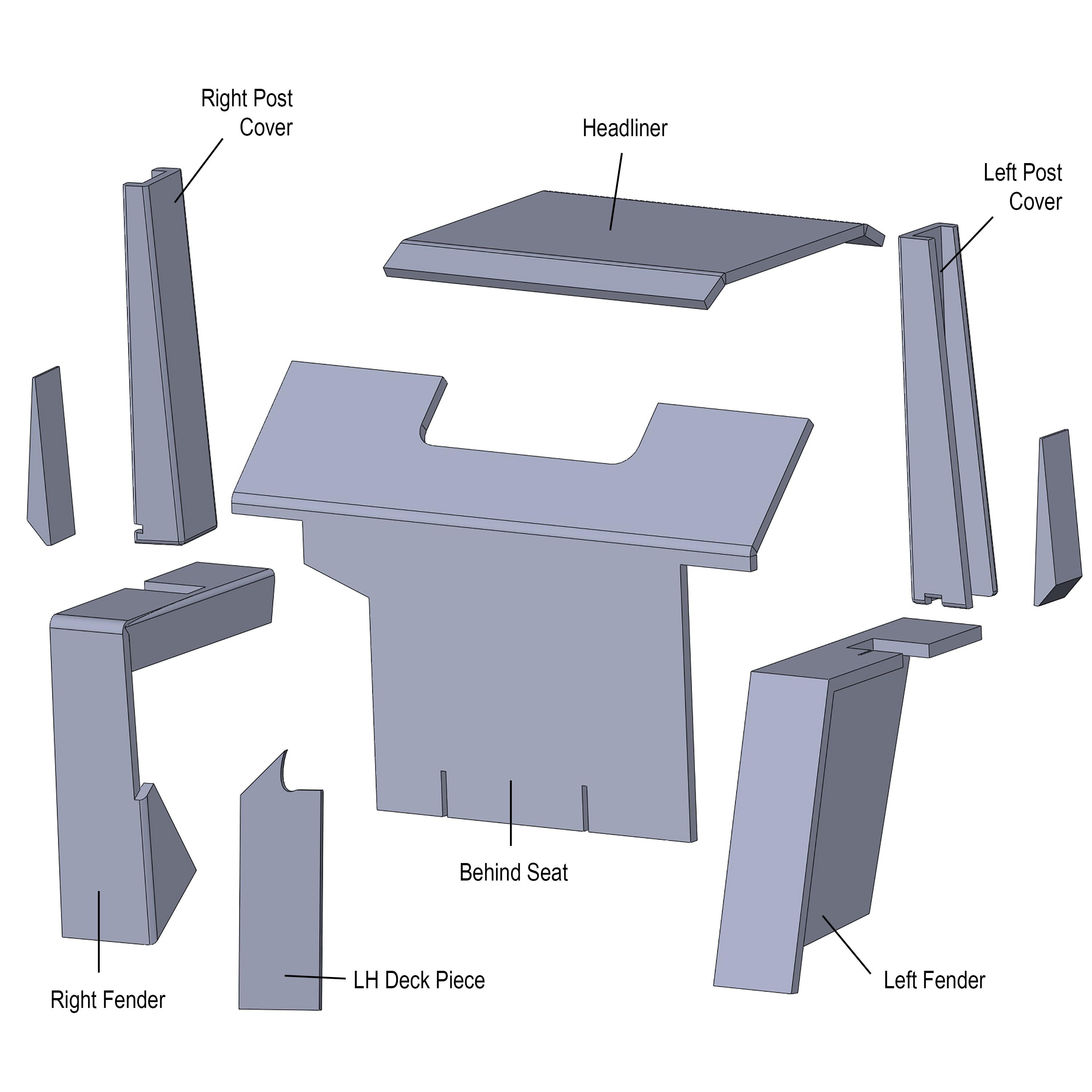 Right Post Cover

Headliner

Left Post Cover

Behind Seat

Right Fender

LH Deck Piece

Left Fender