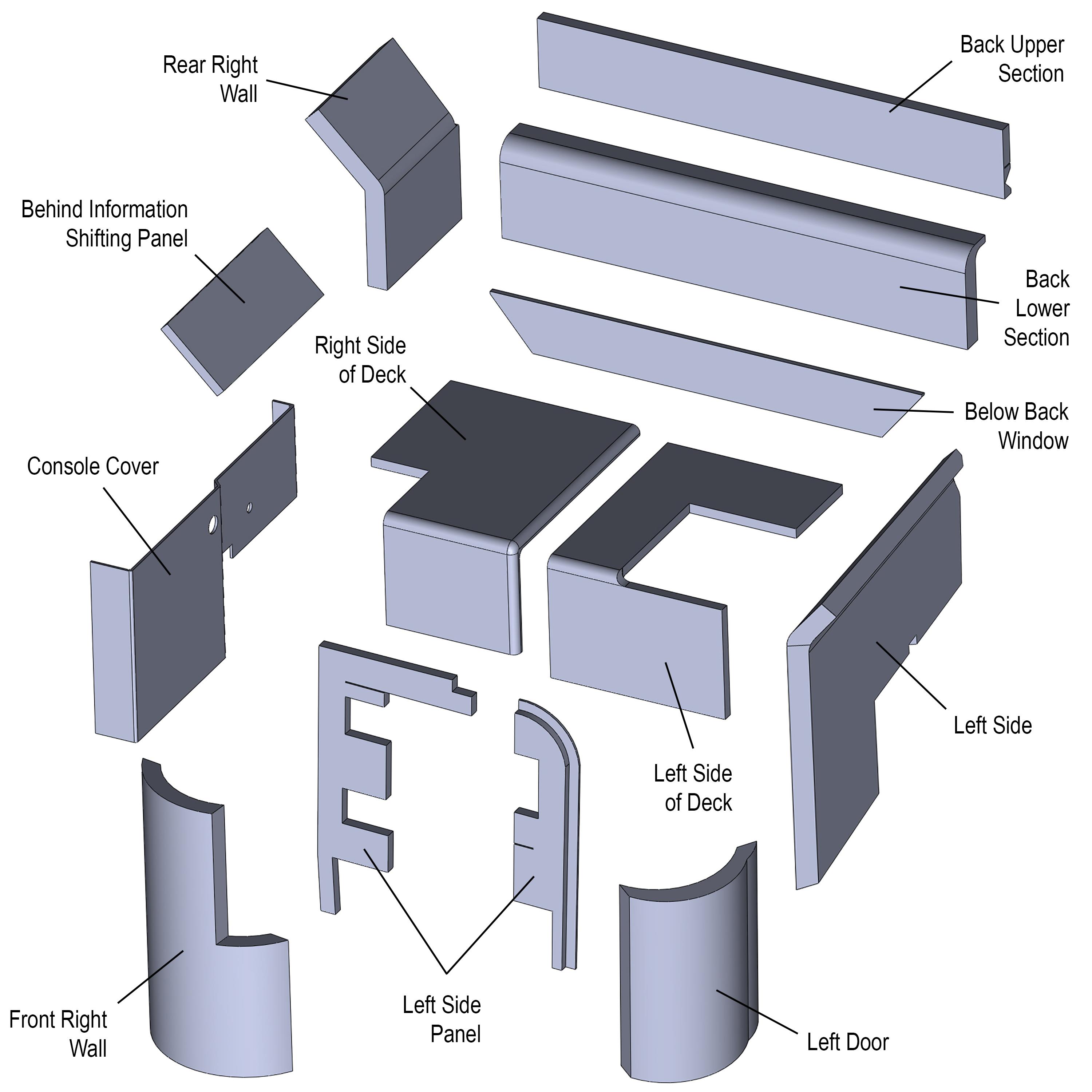 Rear Right Wall

Back Upper Section

Behind Information Shifting Panel

Back Lower Section

Right Side of Deck

Below Back Window

Console Cover

Left Side

Left Side of Deck

Front Right Wall

Left Side Panel

Left Door