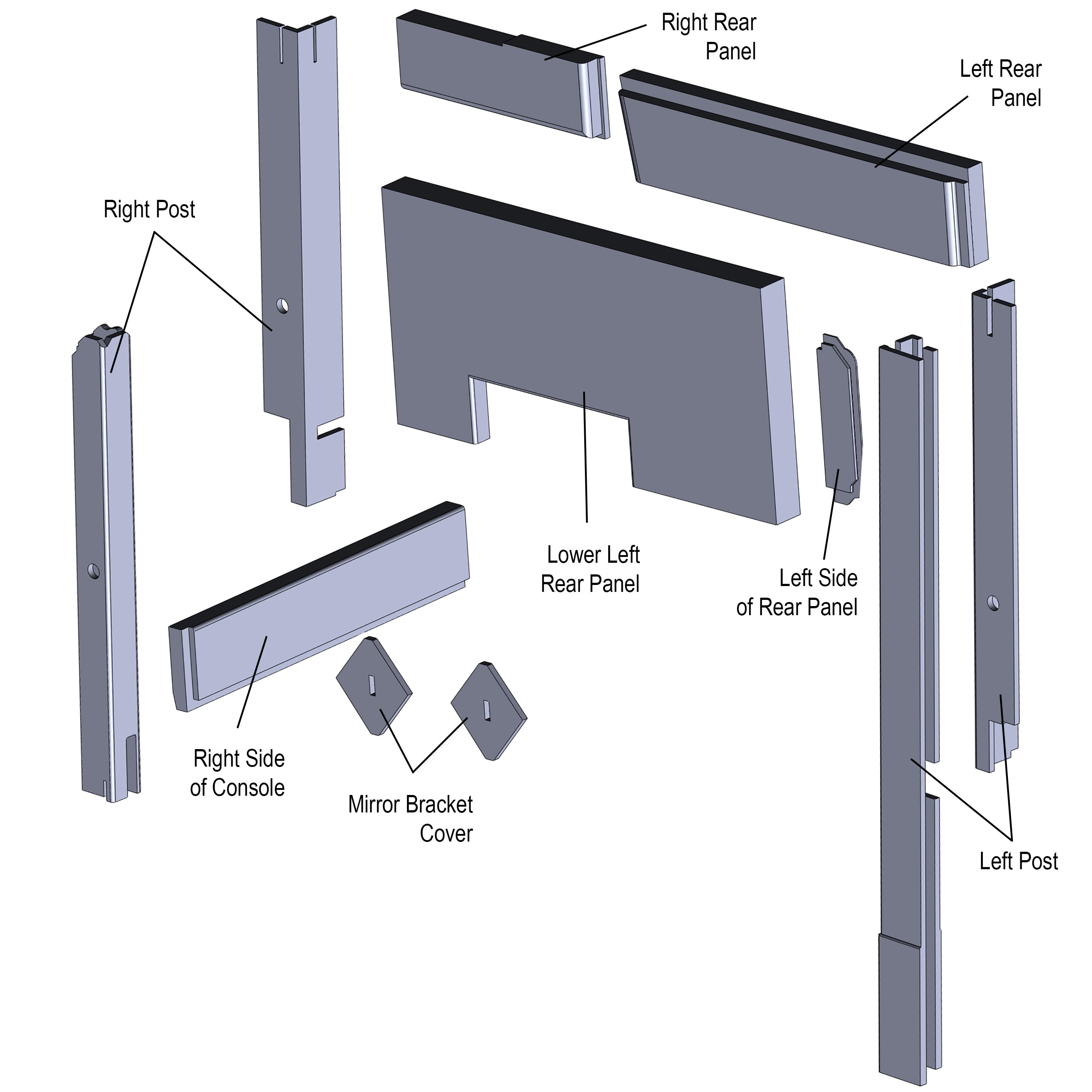 Right Rear Panel

Left Rear Panel

Right Post

Lower Left Rear Panel

Left Side of Rear Panel

Right Side of Console

Mirror Bracket Cover

Left Post