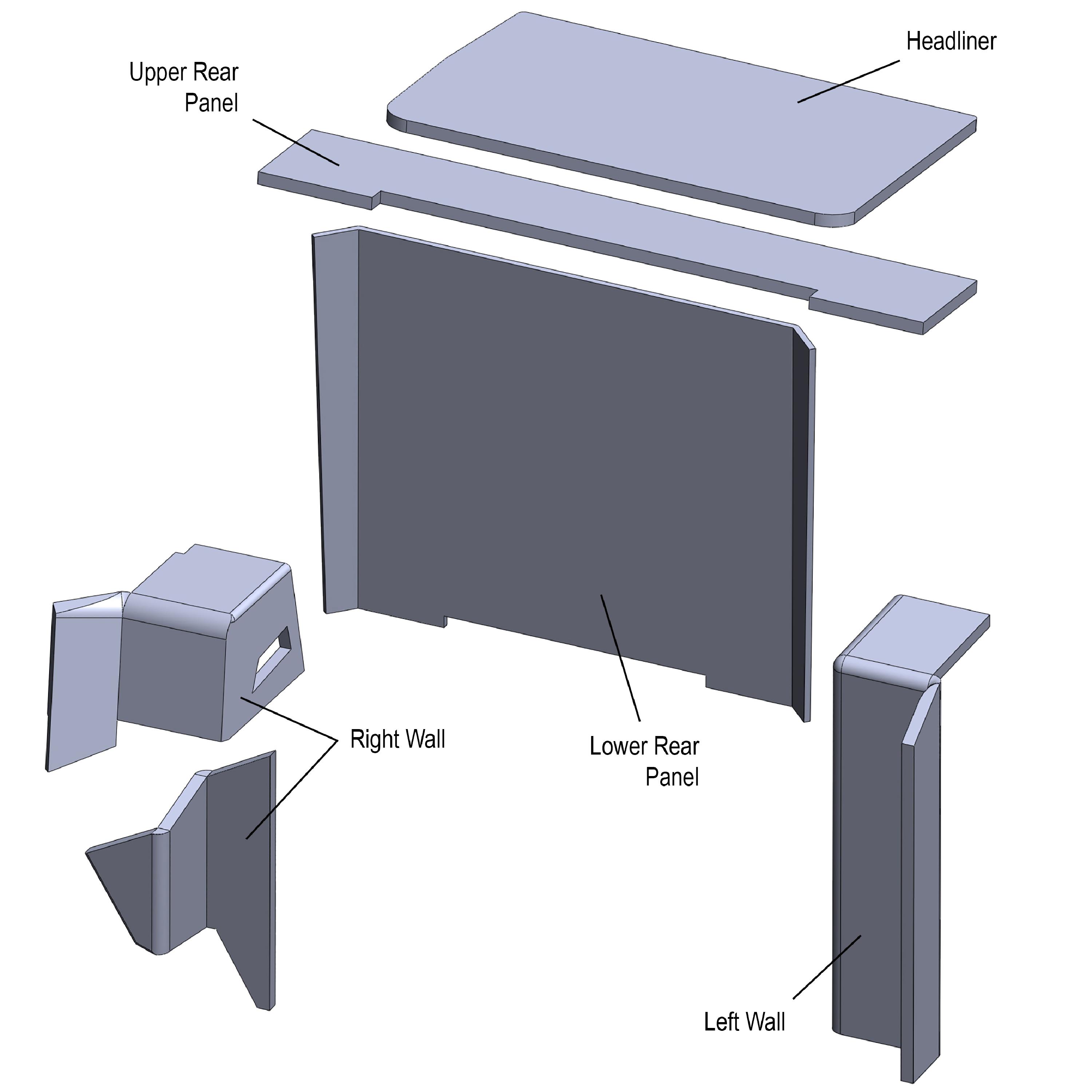 Headliner

Upper Rear Panel

Right Wall

Lower Rear Panel

Left Wall